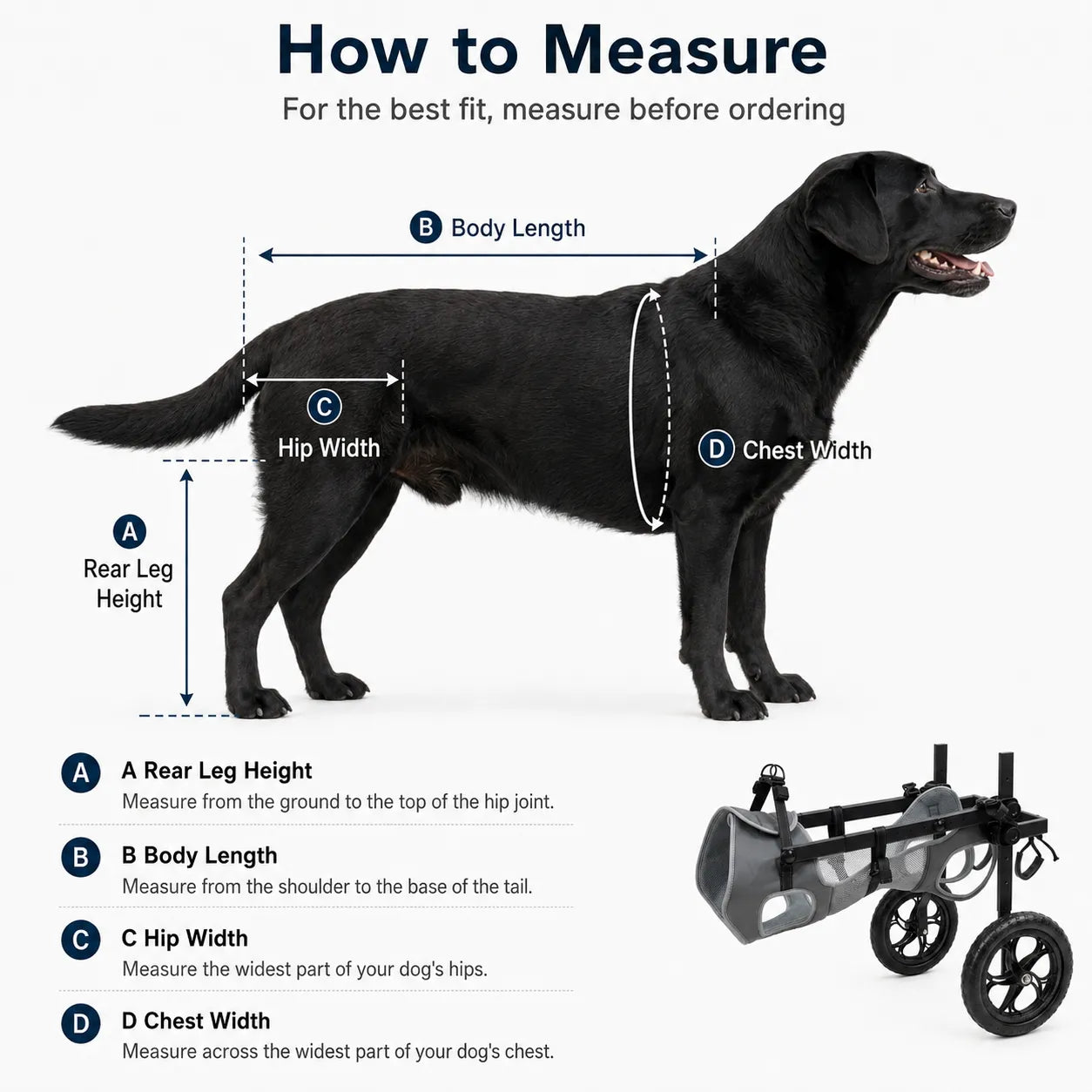 How to Measure
For the best fit, measure before ordering

B Body Length

C Hip Width

D Chest Width

A Rear Leg Height

A A Rear Leg Height
Measure from the ground to the top of the hip joint.

B B Body Length
Measure from the shoulder to the base of the tail.

C C Hip Width
Measure the widest part of your dog's hips.

D D Chest Width
Measure across the widest part of your dog's chest.