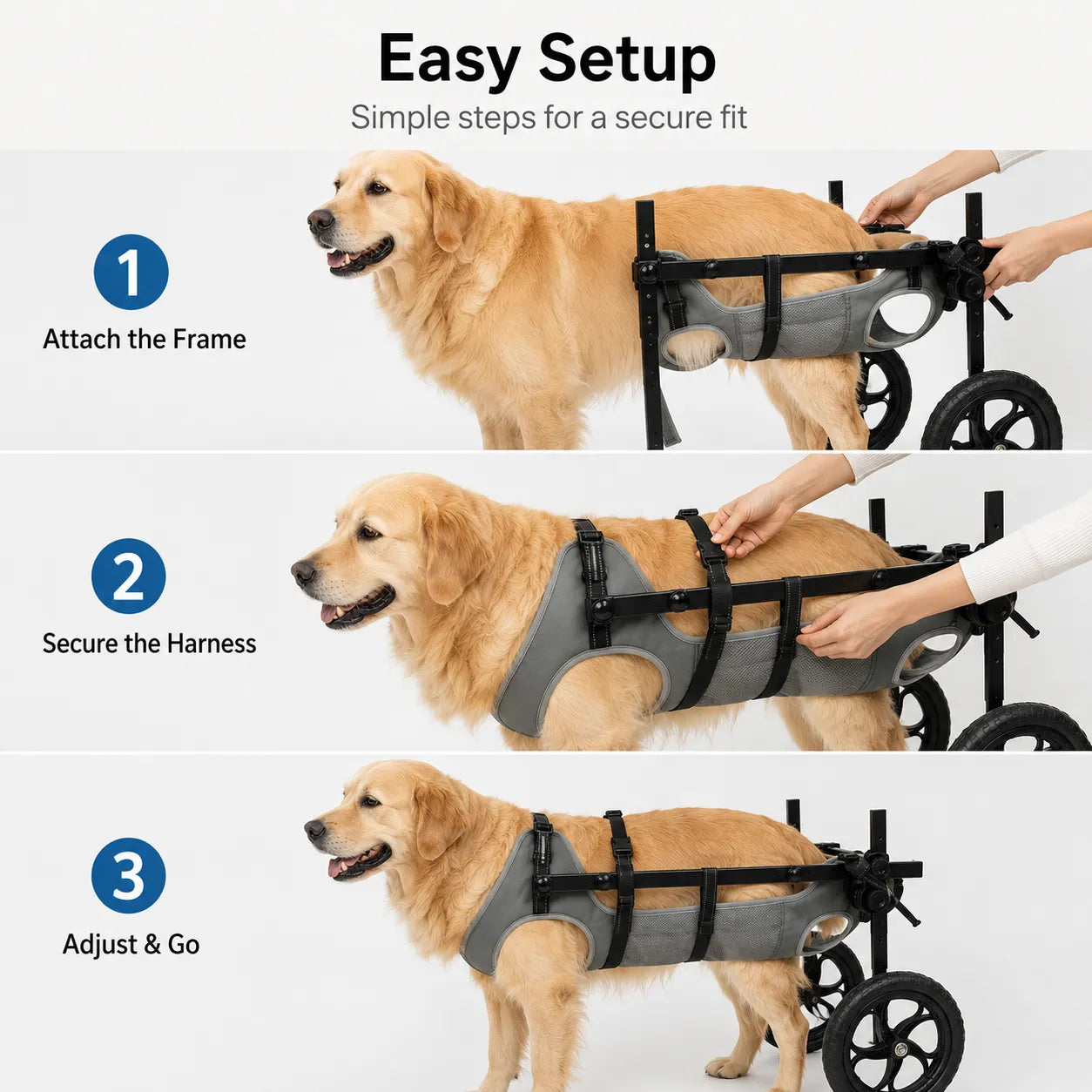 Easy Setup

Simple steps for a secure fit

1

Attach the Frame

2

Secure the Harness

3

Adjust & Go