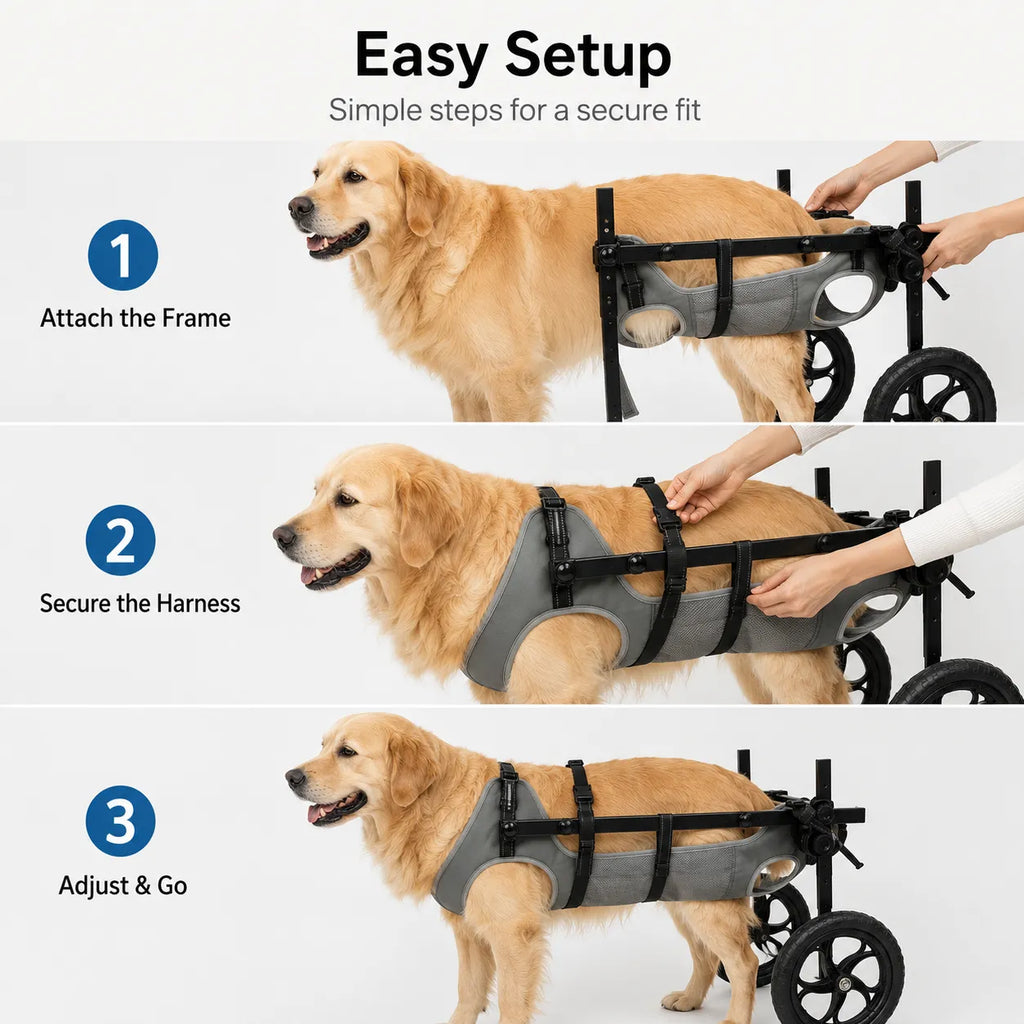 Easy Setup
Simple steps for a secure fit

1
Attach the Frame

2
Secure the Harness

3
Adjust & Go