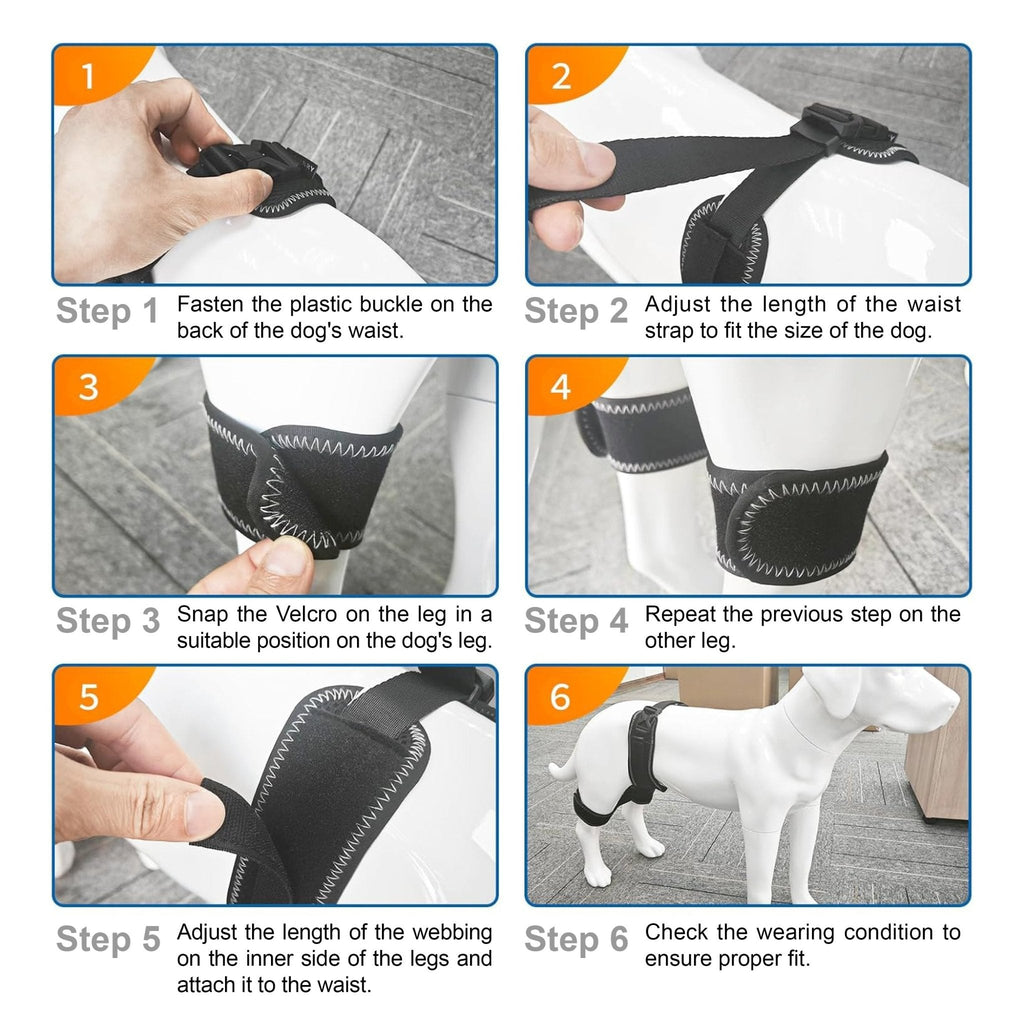 1

Step 1 Fasten the plastic buckle on the back of the dog's waist.

2

Step 2 Adjust the length of the waist strap to fit the size of the dog.

3

Step 3 Snap the Velcro on the leg in a suitable position on the dog's leg.

4

Step 4 Repeat the previous step on the other leg.

5

Step 5 Adjust the length of the webbing on the inner side of the legs and attach it to the waist.

6

Step 6 Check the wearing condition to ensure proper fit.