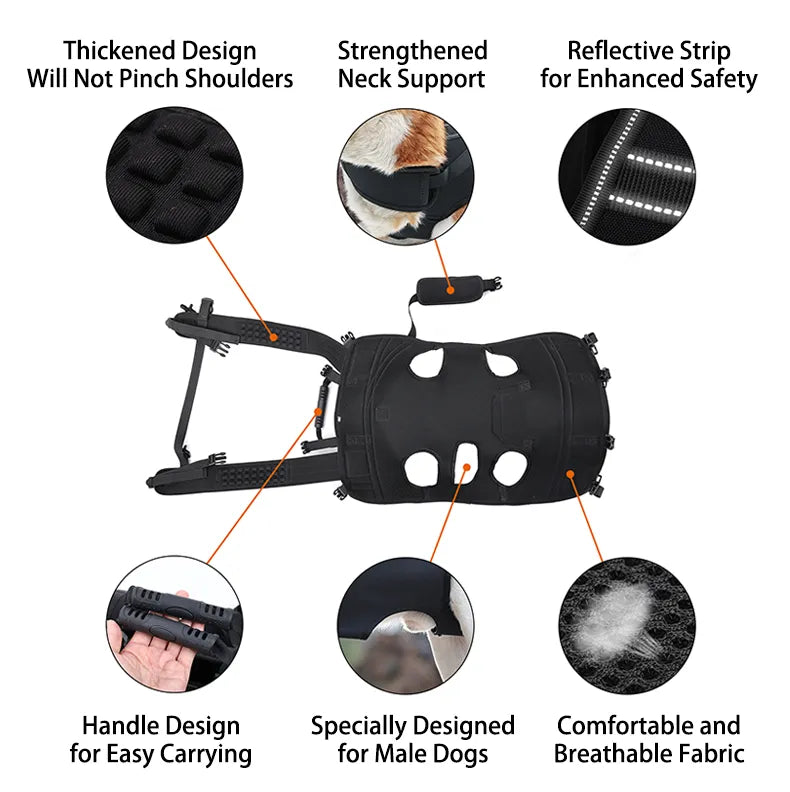 Thickened Design Will Not Pinch Shoulders

Strengthened Neck Support

Reflective Strip for Enhanced Safety

Handle Design for Easy Carrying

Specially Designed for Male Dogs

Comfortable and Breathable Fabric